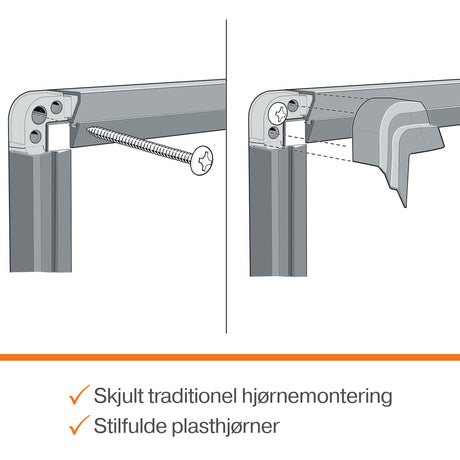 ✓ Skjult traditionel hjørnemontering
✓ Stilfulde plasthjørner