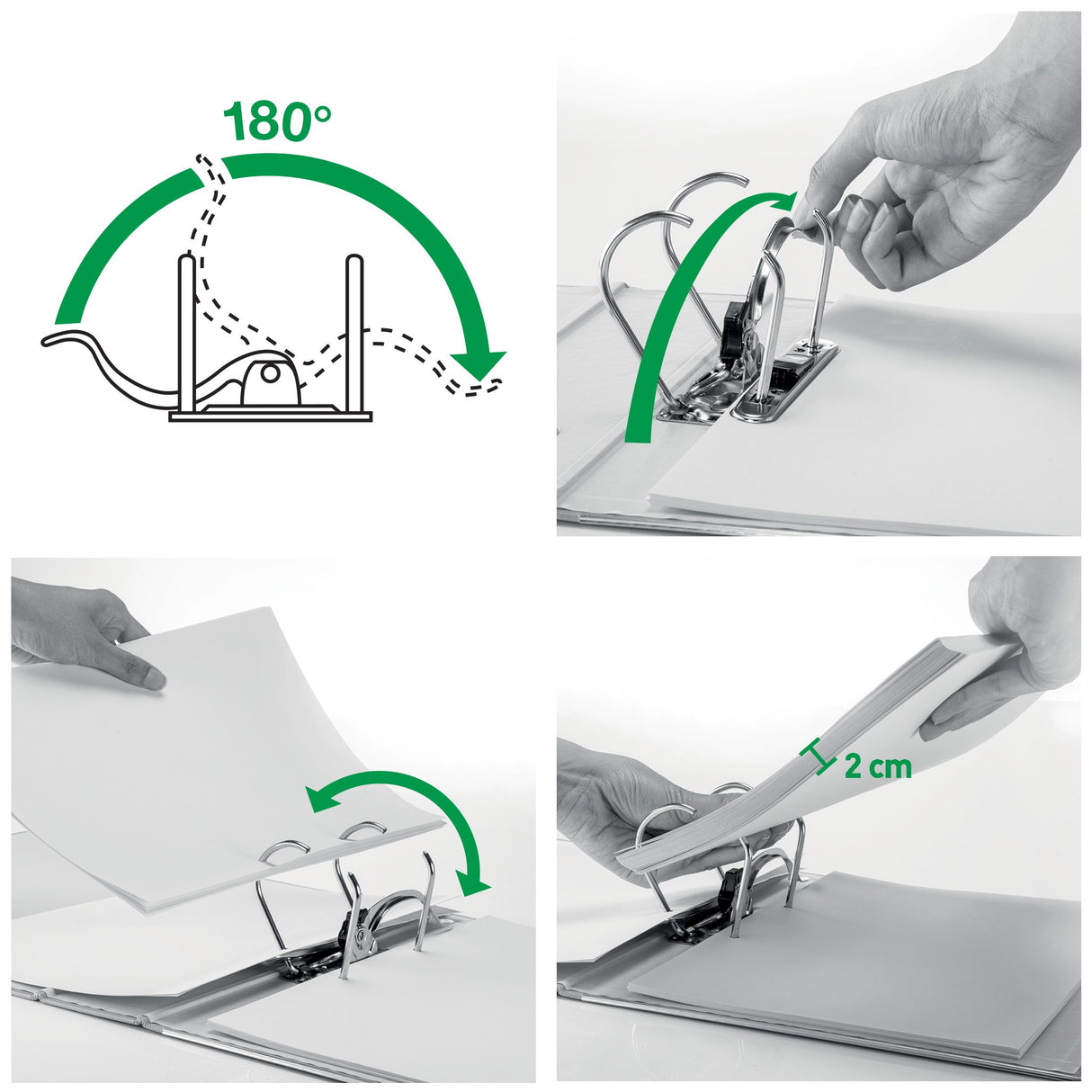 180°

2 cm