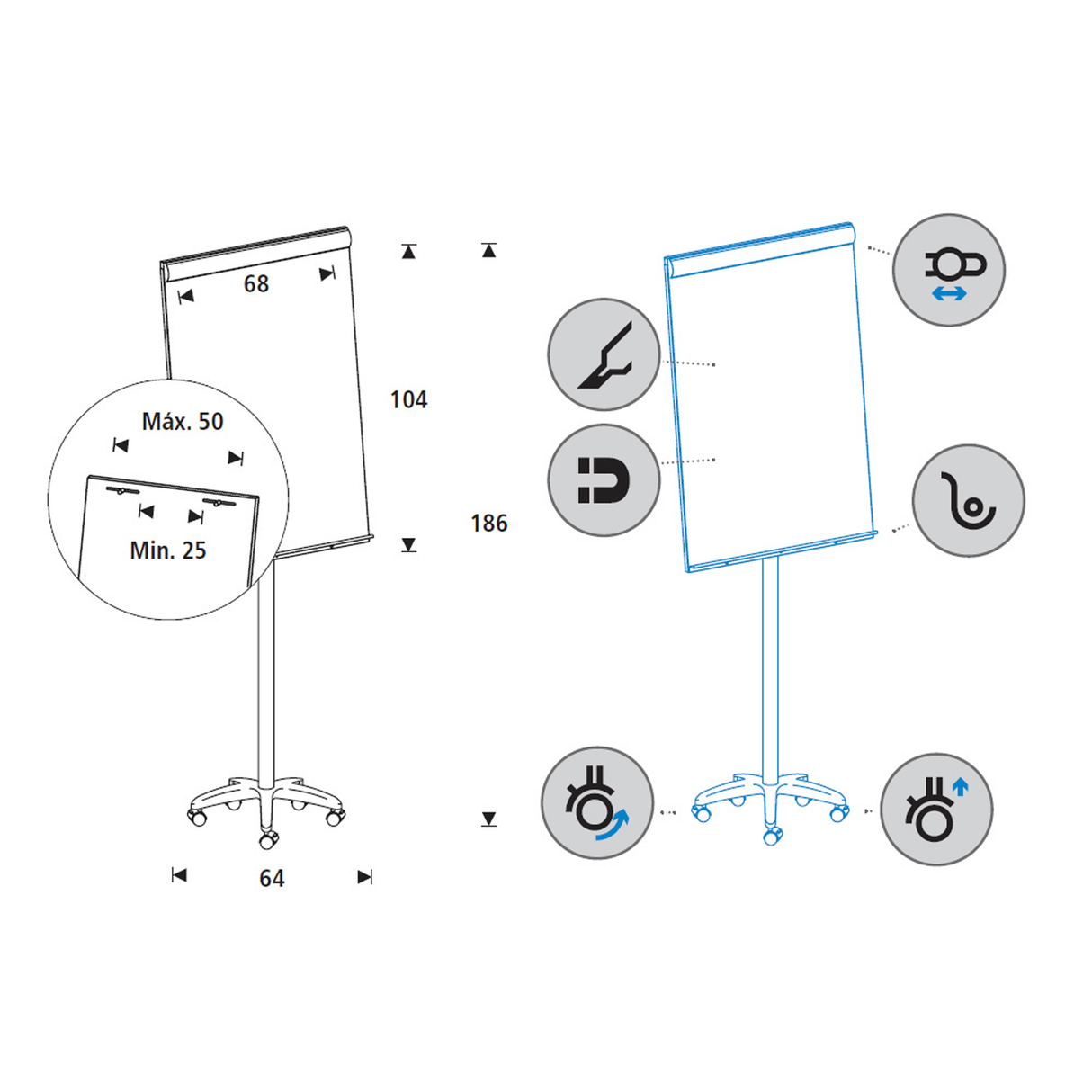 68

104

Máx. 50

Min. 25

186

64