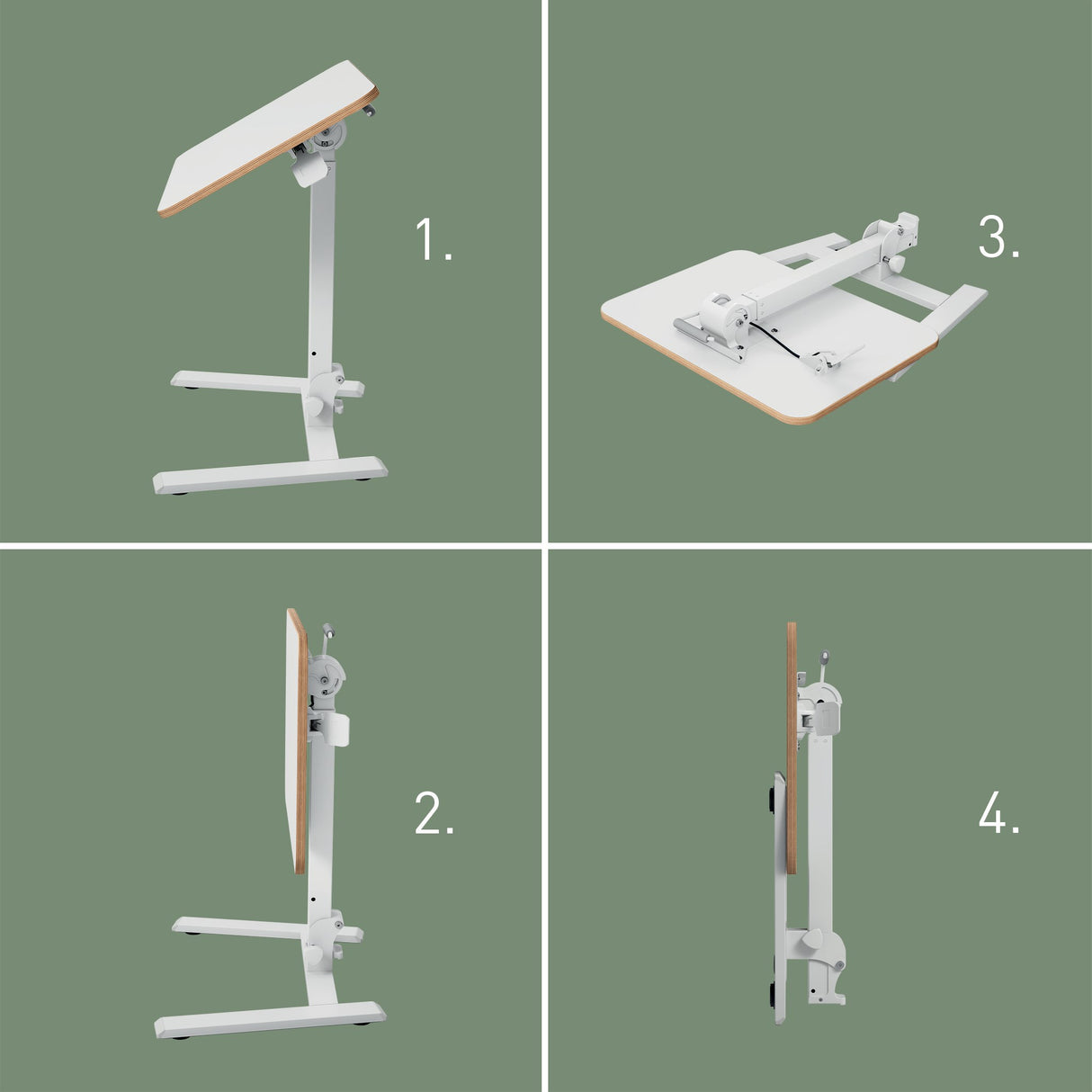 1.

3.

2.

4.