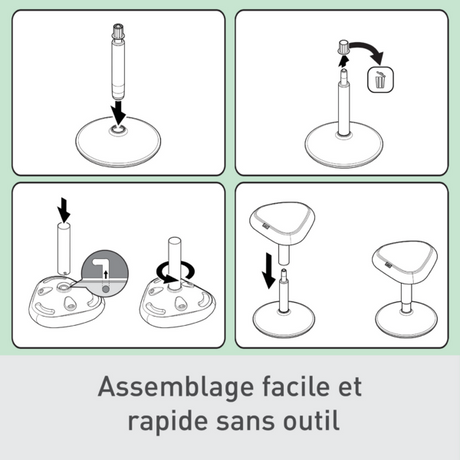 Assemblage facile et rapide sans outil