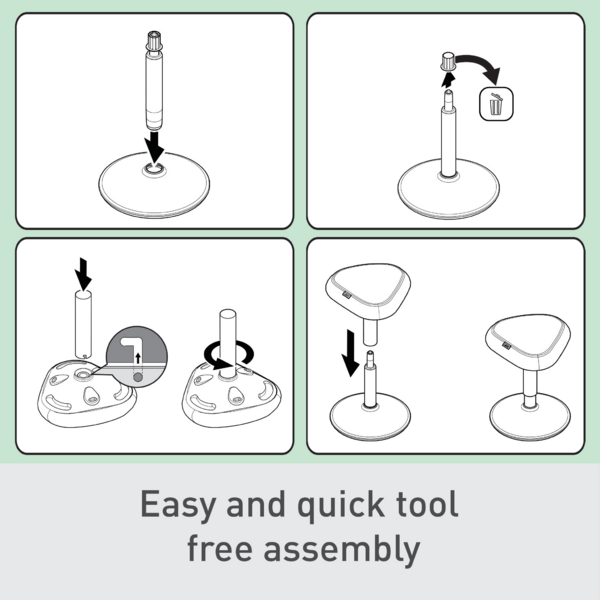 Easy and quick tool free assembly