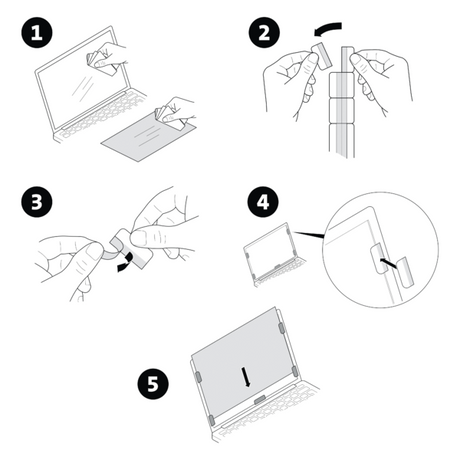 1

2

3

4

5