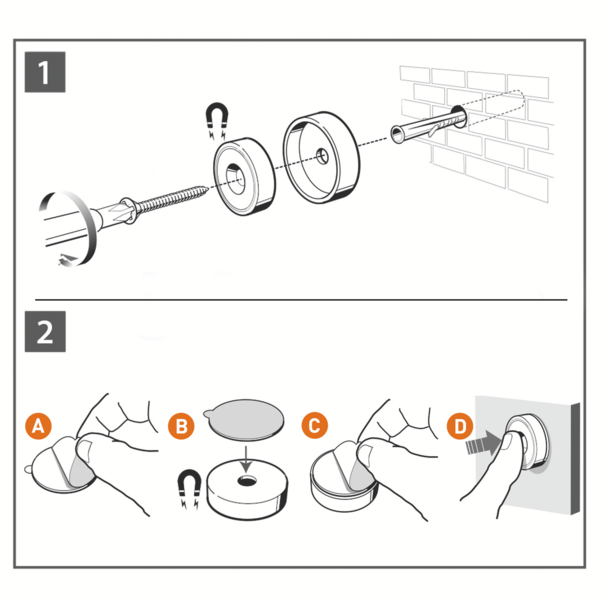 1

2

A

B

C

D